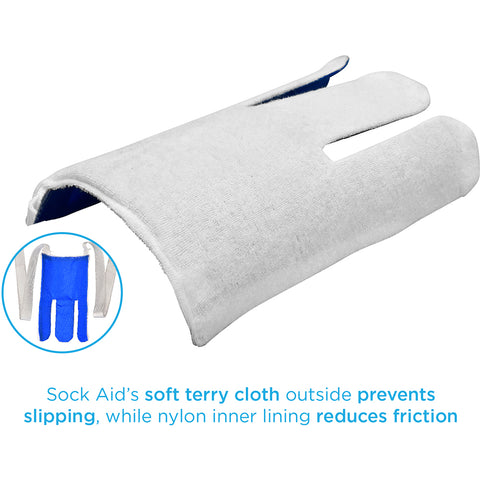 Sock Aid's soft terry cloth outside prevents slipping, while nylon inner lining reduces friction